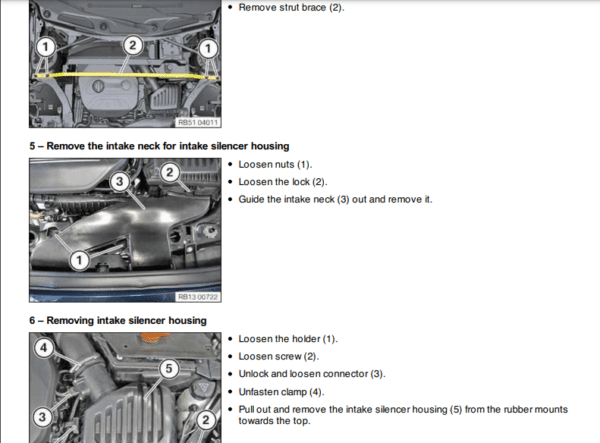 1
2
1
RB51 04011

• Remove strut brace (2).

5 – Remove the intake neck for intake silencer housing

3
2
1
RB13 00722

• Loosen nuts (1).
• Loosen the lock (2).
• Guide the intake neck (3) out and remove it.

6 – Removing intake silencer housing

4
5
3
2

• Loosen the holder (1).
• Loosen screw (2).
• Unlock and loosen connector (3).
• Unfasten clamp (4).
• Pull out and remove the intake silencer housing (5) from the rubber mounts towards the top.