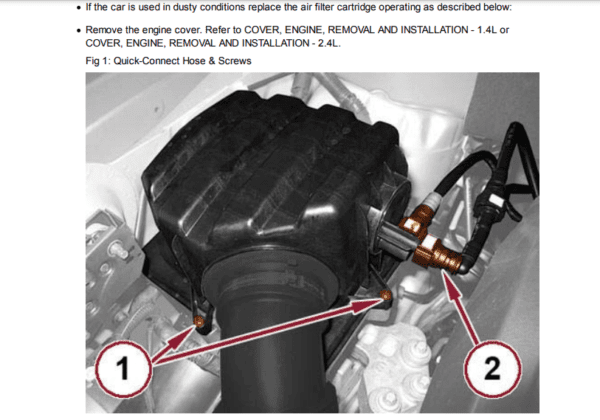 • If the car is used in dusty conditions replace the air filter cartridge operating as described below:

• Remove the engine cover. Refer to COVER, ENGINE, REMOVAL AND INSTALLATION - 1.4L or COVER, ENGINE, REMOVAL AND INSTALLATION - 2.4L.

Fig 1: Quick-Connect Hose & Screws

1

2