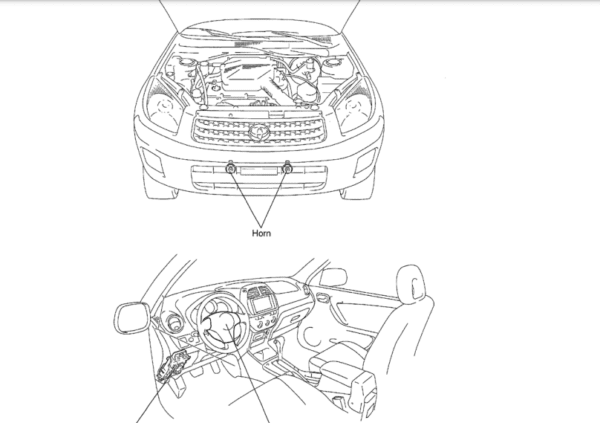 Horn